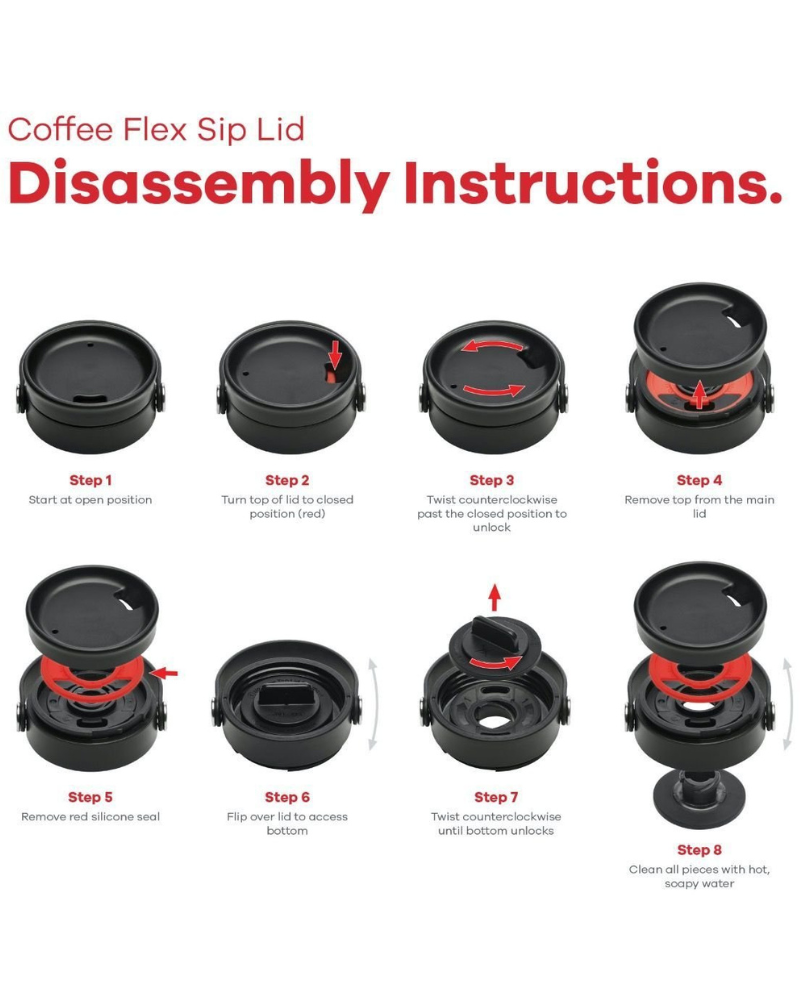 Coffee Flex Sip Lid
Disassembly Instructions.

Step 1
Start at open position

Step 2
Turn top of lid to closed position (red)

Step 3
Twist counterclockwise past the closed position to unlock

Step 4
Remove top from the main lid

Step 5
Remove red silicone seal

Step 6
Flip over lid to access bottom

Step 7
Twist counterclockwise until bottom unlocks

Step 8
Clean all pieces with hot, soapy water